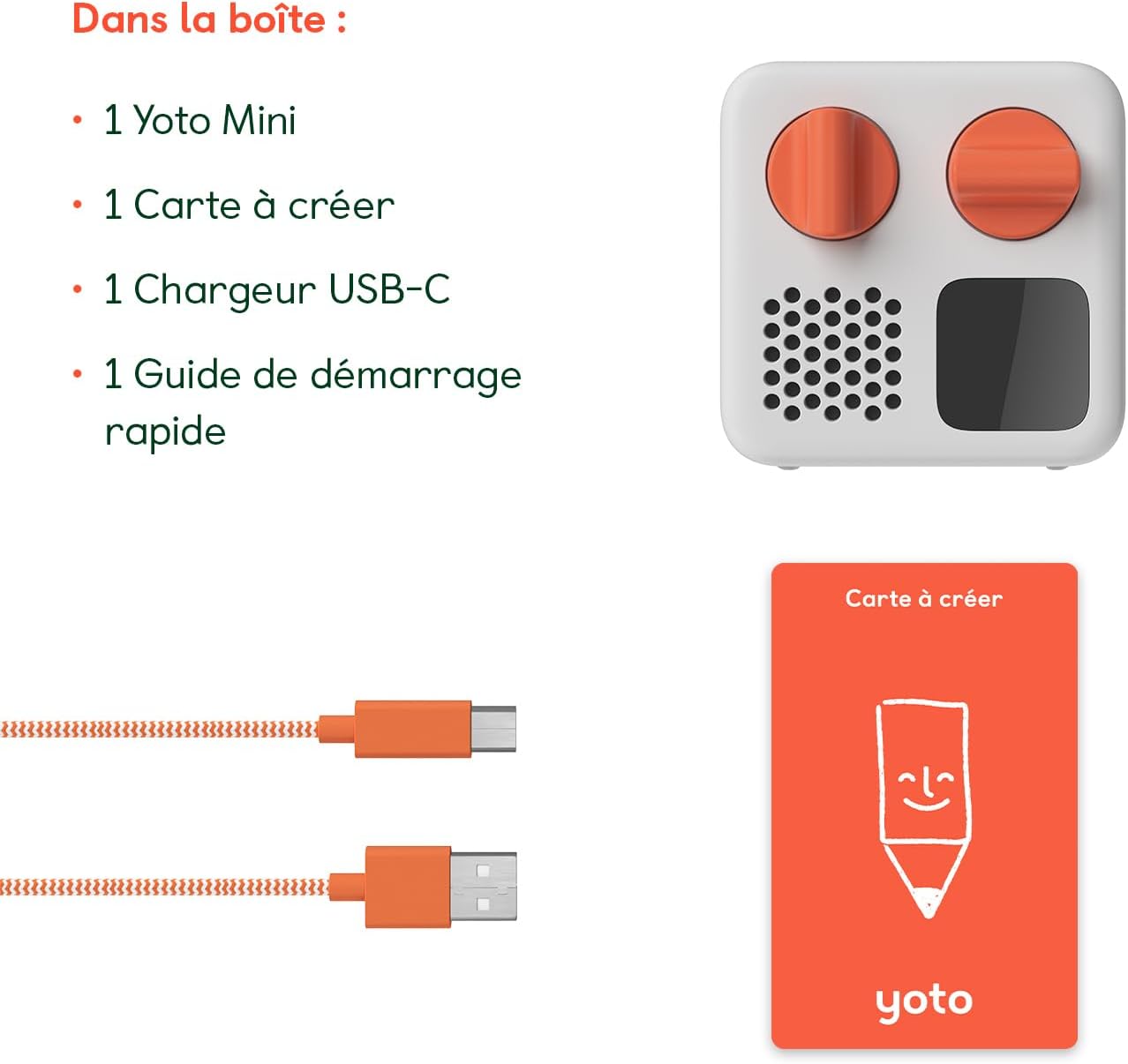 Dans la boîte :

• 1 Yoto Mini

• 1 Carte à créer

• 1 Chargeur USB-C

• 1 Guide de démarrage rapide

Carte à créer

yoto