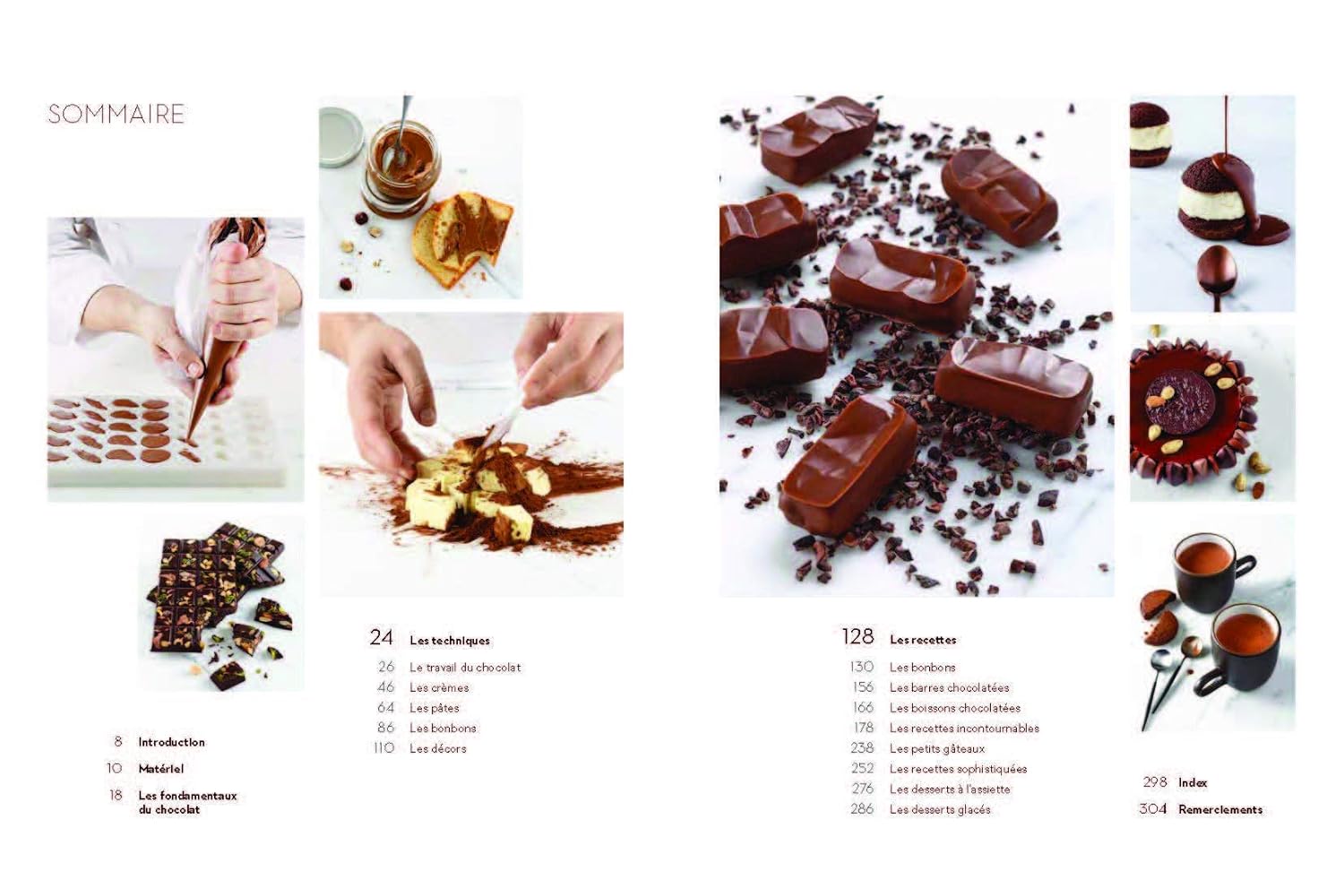 SOMMAIRE

8 Introduction

10 Matériel

18 Les fondamentaux du chocolat

24 Les techniques

26 Le travail du chocolat
46 Les crèmes
64 Les pâtes
86 Les bonbons
110 Les décors

128 Les recettes

130 Les bonbons
156 Les barres chocolatées
166 Les boissons chocolatées
178 Les recettes incontournables
238 Les petits gâteaux
252 Les recettes sophistiquées
276 Les desserts à l'assiette
286 Les desserts glacés

298 Index
304 Remerciements