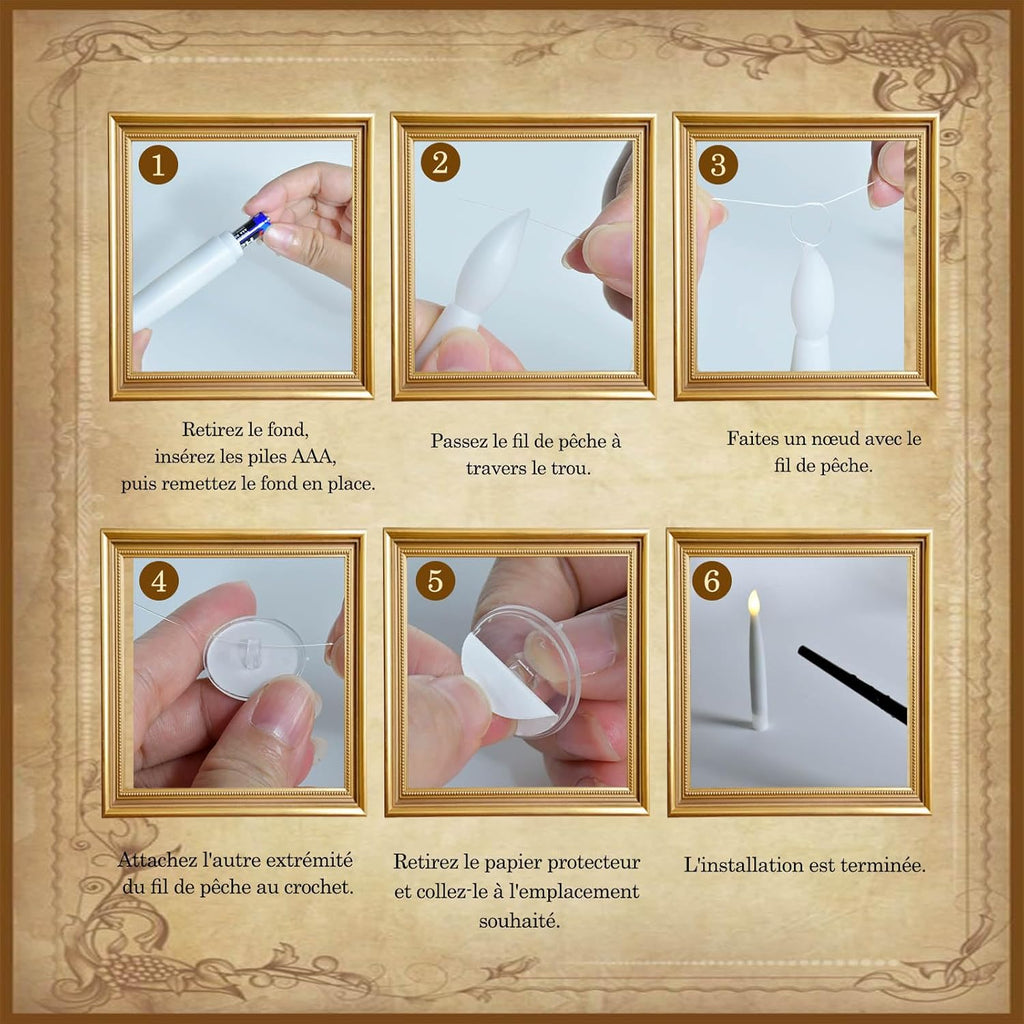 1

Retirez le fond, insérez les piles AAA, puis remettez le fond en place.

2

Passez le fil de pêche à travers le trou.

3

Faites un nœud avec le fil de pêche.

4

Attachez l'autre extrémité du fil de pêche au crochet.

5

Retirez le papier protecteur et collez-le à l'emplacement souhaité.

6

L'installation est terminée.